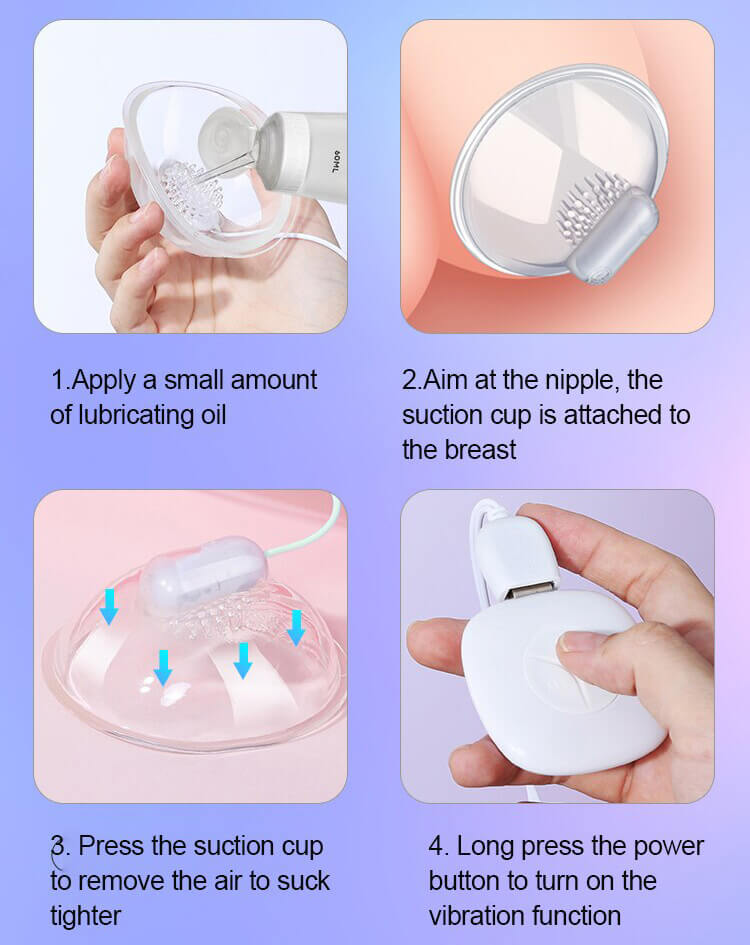 60ML

1.Apply a small amount of lubricating oil

2.Aim at the nipple, the suction cup is attached to the breast

3. Press the suction cup to remove the air to suck tighter

4. Long press the power button to turn on the vibration function