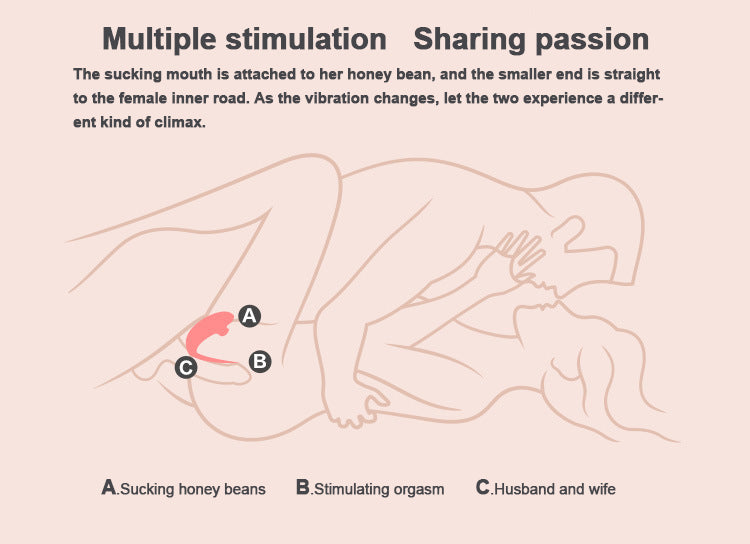 Multiple stimulation Sharing passion

The sucking mouth is attached to her honey bean, and the smaller end is straight to the female inner road. As the vibration changes, let the two experience a different kind of climax.

A

B

C

A.Sucking honey beans B.Stimulating orgasm C.Husband and wife