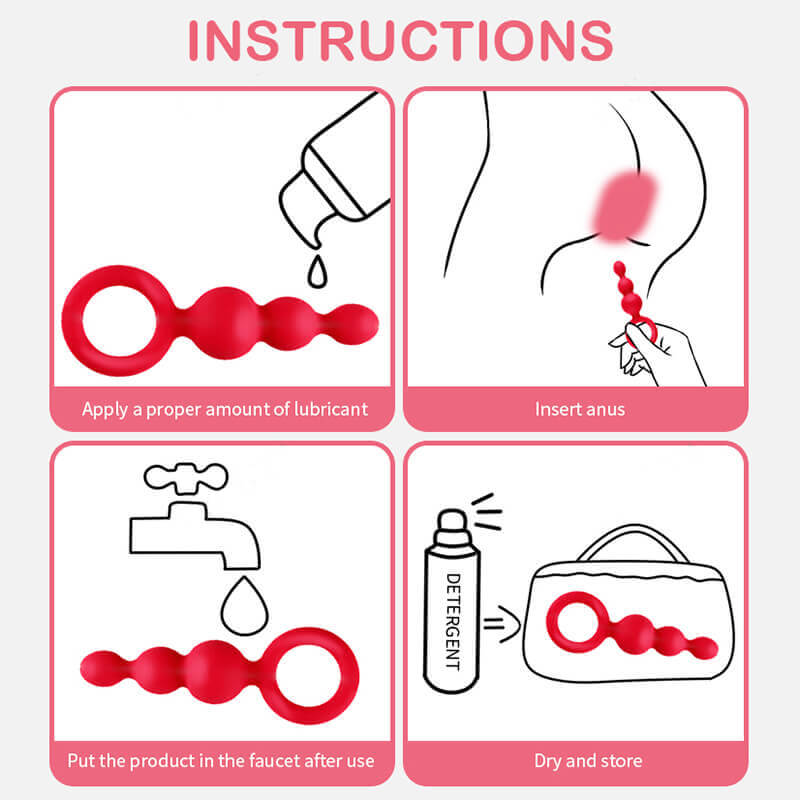 INSTRUCTIONS

Apply a proper amount of lubricant

Insert anus

Put the product in the faucet after use

DETERGENT

Dry and store